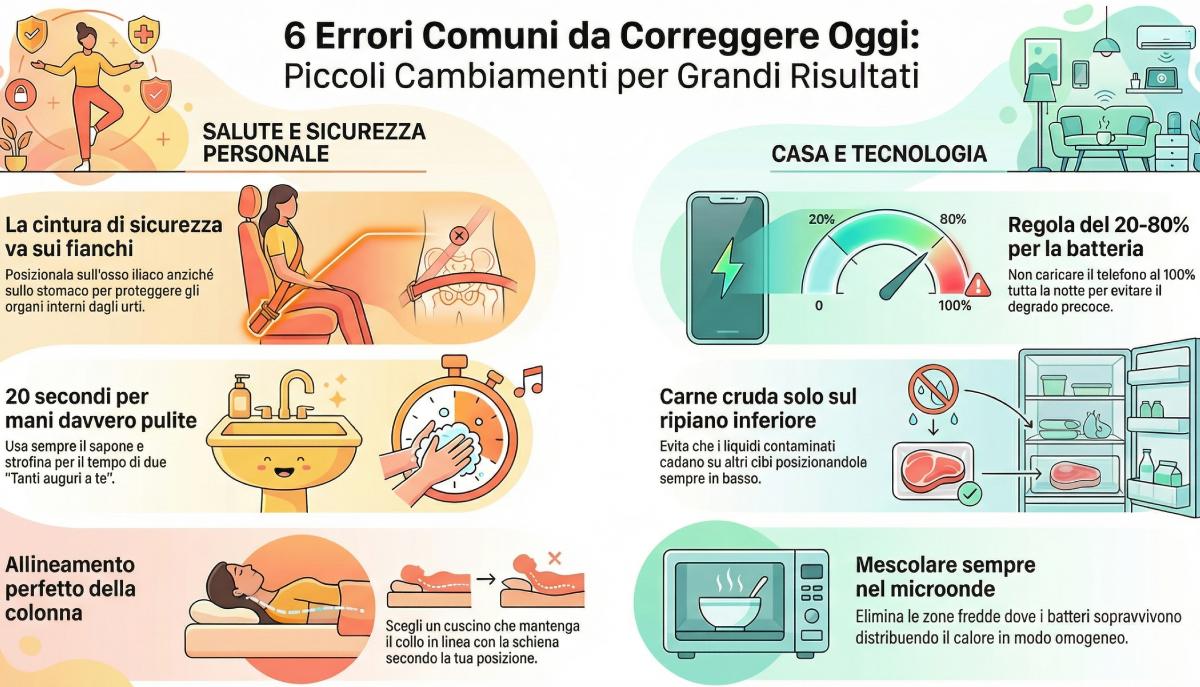 6 Errori Comuni da Correggere Oggi:
Piccoli Cambiamenti per Grandi Risultati

SALUTE E SICUREZZA PERSONALE

La cintura di sicurezza va sui fianchi
Posizionala sull'osso iliaco anziché sullo stomaco per proteggere gli organi interni dagli urti.

20 secondi per mani davvero pulite
Usa sempre il sapone e strofina per il tempo di due "Tanti auguri a te".

Allineamento perfetto della colonna
Scegli un cuscino che mantenga il collo in linea con la schiena secondo la tua posizione.

CASA E TECNOLOGIA

20%
80%
0
100%

Regola del 20-80% per la batteria
Non caricare il telefono al 100% tutta la notte per evitare il degrado precoce.

Carne cruda solo sul ripiano inferiore
Evita che i liquidi contaminati cadano su altri cibi posizionandola sempre in basso.

Mescolare sempre nel microonde
Elimina le zone fredde dove i batteri sopravvivono distribuendo il calore in modo omogeneo.